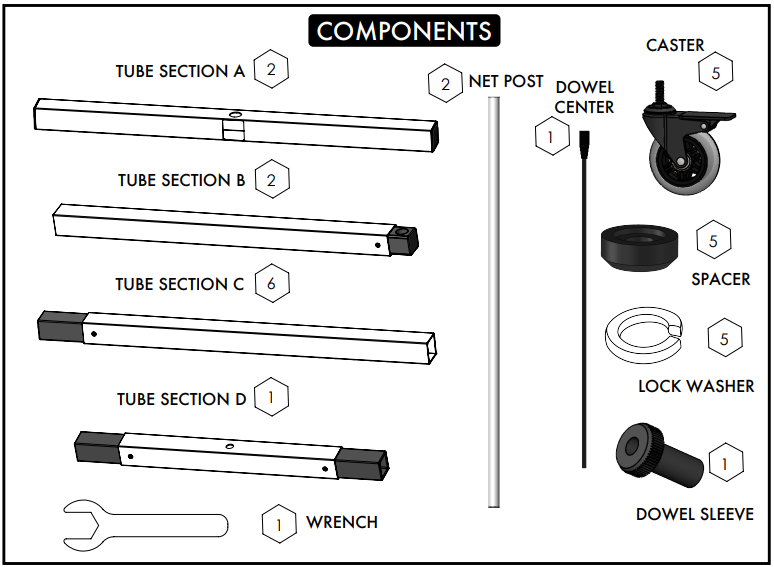 COMPONENTS

TUBE SECTION A 2

TUBE SECTION B 2

TUBE SECTION C 6

TUBE SECTION D 1

1 WRENCH

2 NET POST

DOWEL CENTER 1

CASTER 5

5 SPACER

5 LOCK WASHER

1 DOWEL SLEEVE